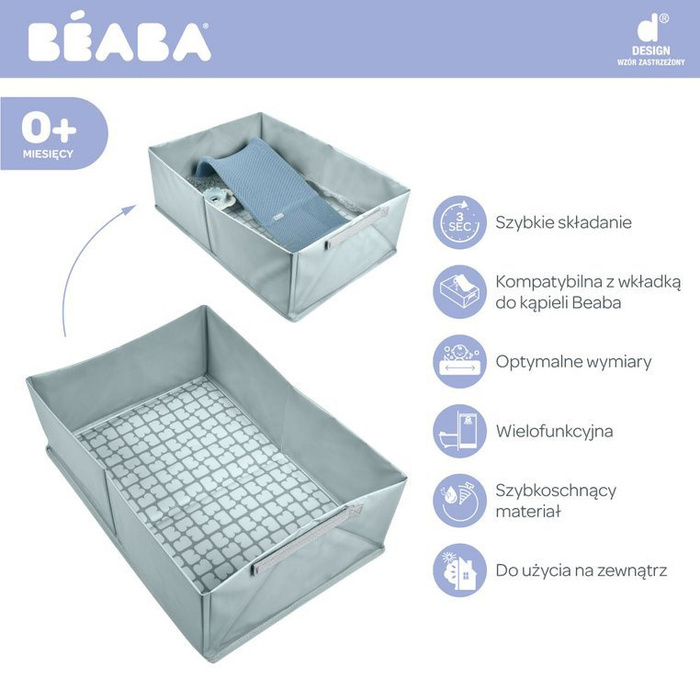 BÉABA®

d®
DESIGN
WZÓR ZASTRZEŻONY

0+
MIESIĘCY

3 SEC

Szybkie składanie

Kompatybilna z wkładką do kąpieli Beaba

Optymalne wymiary

Wielofunkcyjna

Szybkoschnący materiał

Do użycia na zewnątrz